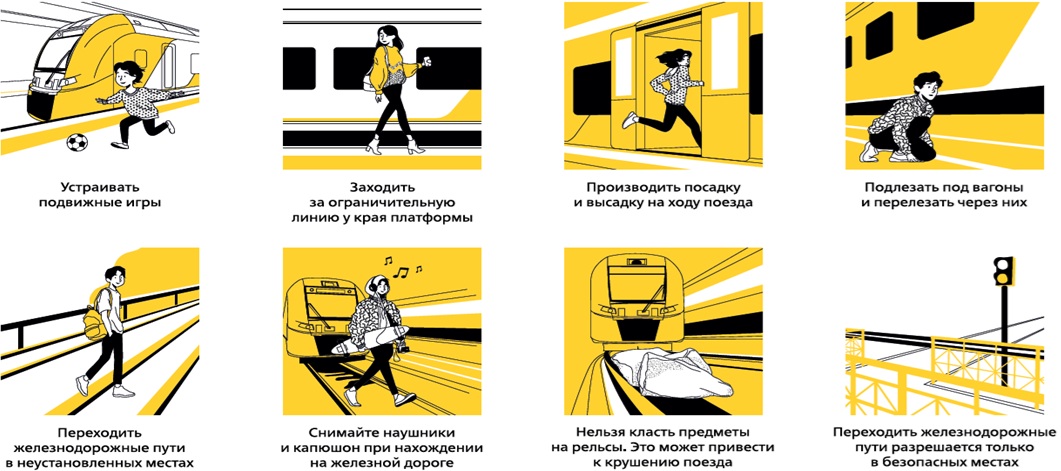 Устраивать подвижные игры

Заходить за ограничительную линию у края платформы

Производить посадку и высадку на ходу поезда

Подлезать под вагоны и перелезать через них

Переходить железнодорожные пути в неустановленных местах

Снимайте наушники и капюшон при нахождении на железной дороге

Нельзя класть предметы на рельсы. Это может привести к крушению поезда

Переходить железнодорожные пути разрешается только в безопасных местах